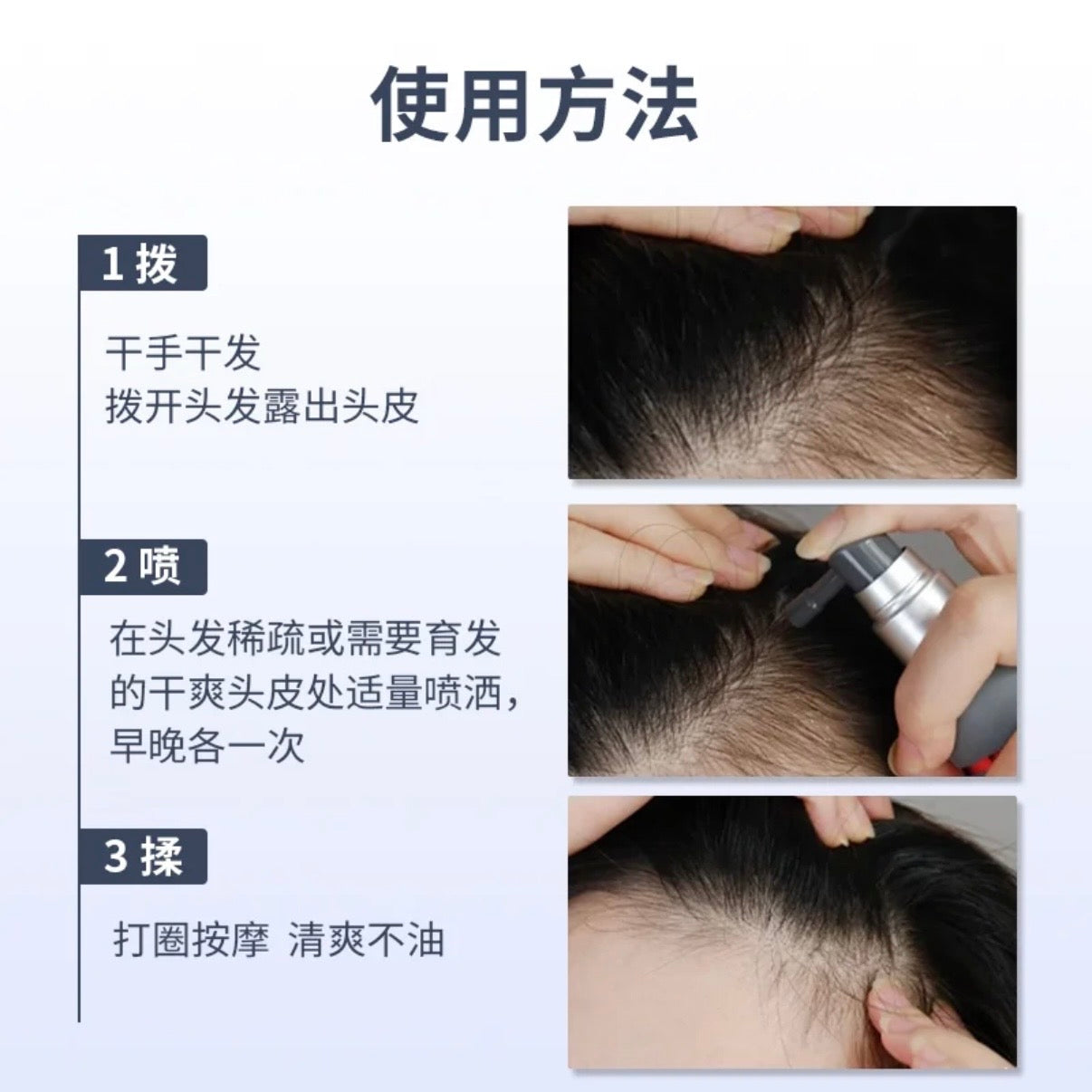 使用方法

1 拨

干手干发
拨开头发露出头皮

2 喷

在头发稀疏或需要育发的干爽头皮处适量喷洒，早晚各一次

3 揉

打圈按摩 清爽不油